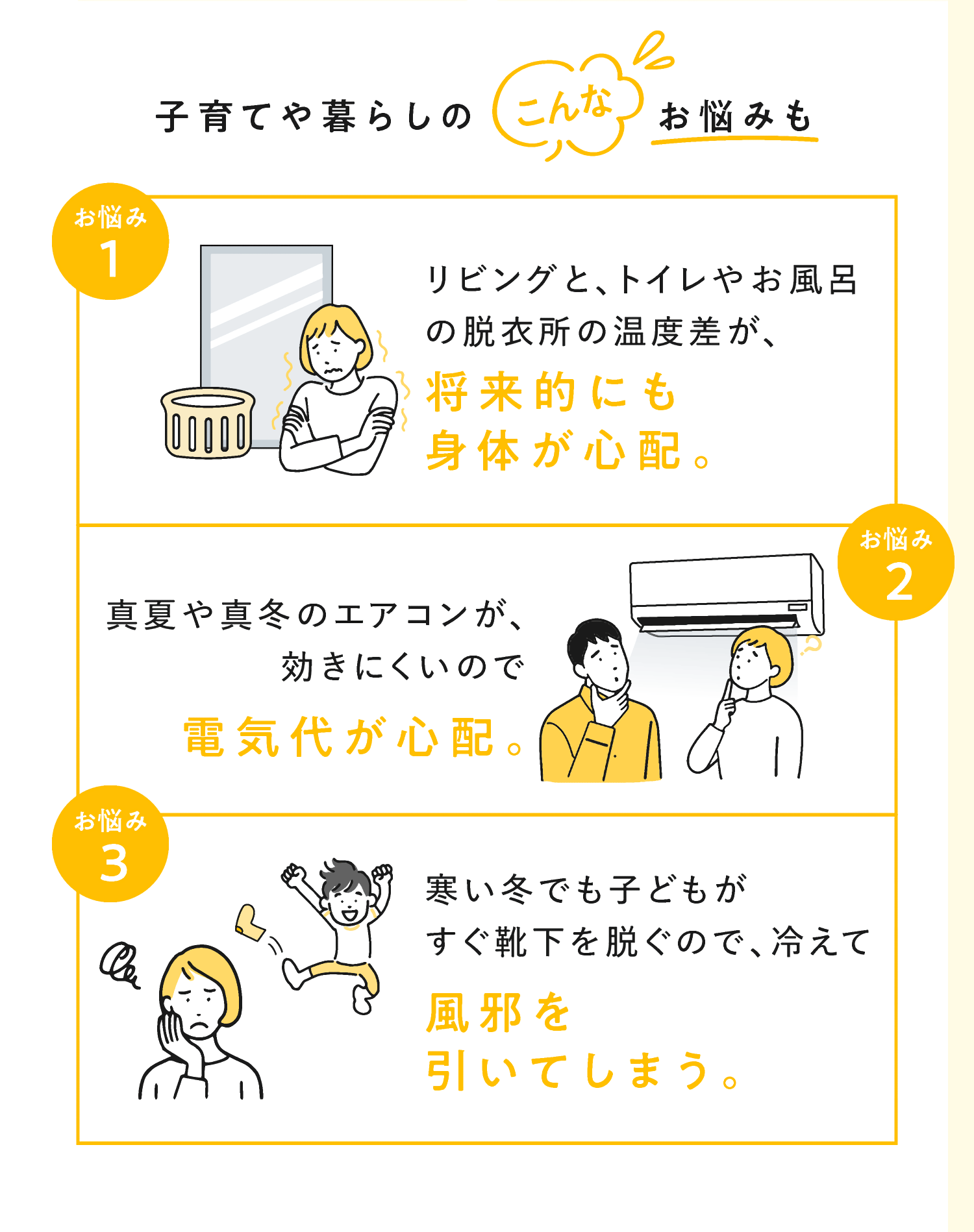 子育てや暮らしの こんな お悩みも

お悩み 1

リビングと、トイレやお風呂の脱衣所の温度差が、
将来的にも身体が心配。

お悩み 2

真夏や真冬のエアコンが、効きにくいので
電気代が心配。

お悩み 3

寒い冬でも子どもがすぐ靴下を脱ぐので、冷えて
風邪を引いてしまう。